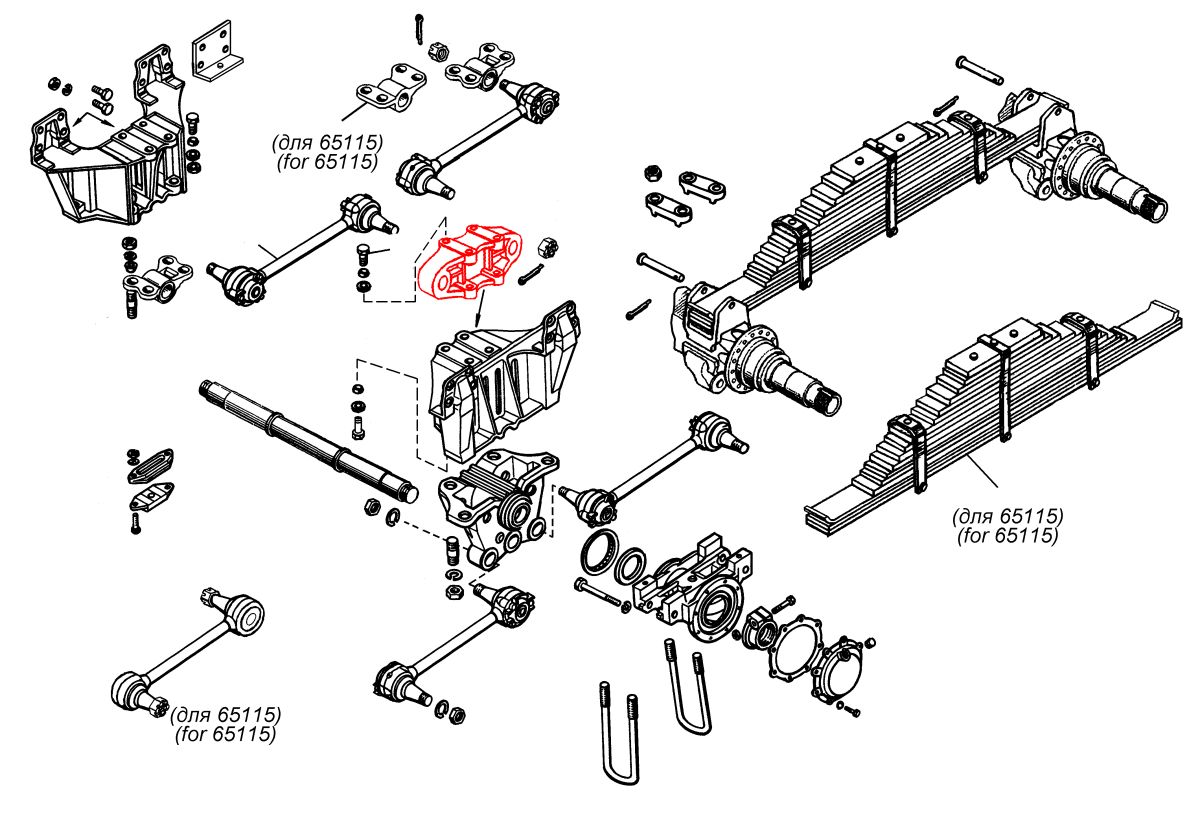 (для 65115)
(for 65115)

(для 65115)
(for 65115)

(для 65115)
(for 65115)