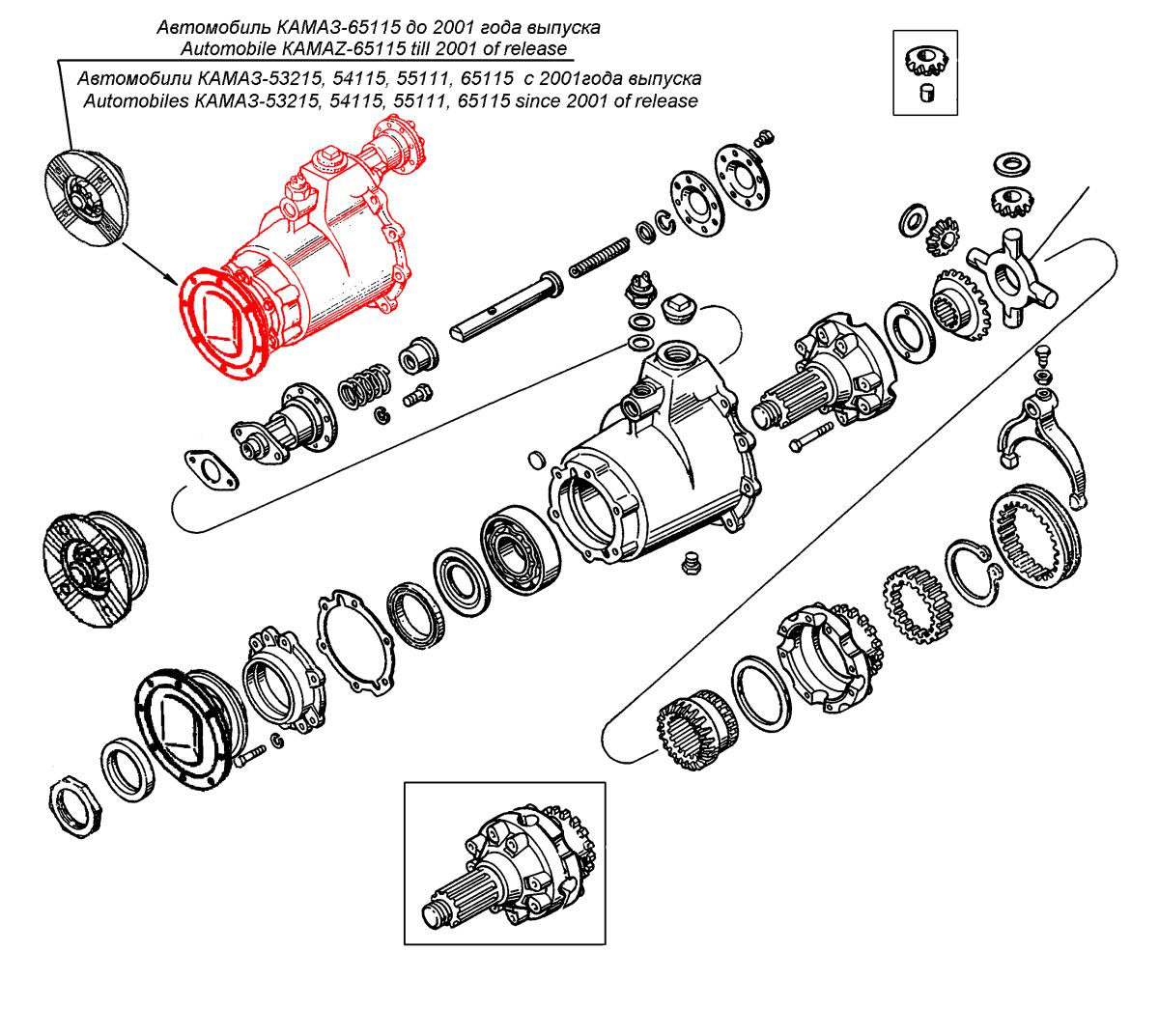 Автомобиль КАМАЗ-65115 до 2001 года выпуска
Automobile KAMAZ-65115 till 2001 of release

Автомобили КАМАЗ-53215, 54115, 55111, 65115 с 2001года выпуска
Automobiles КАМАЗ-53215, 54115, 55111, 65115 since 2001 of release