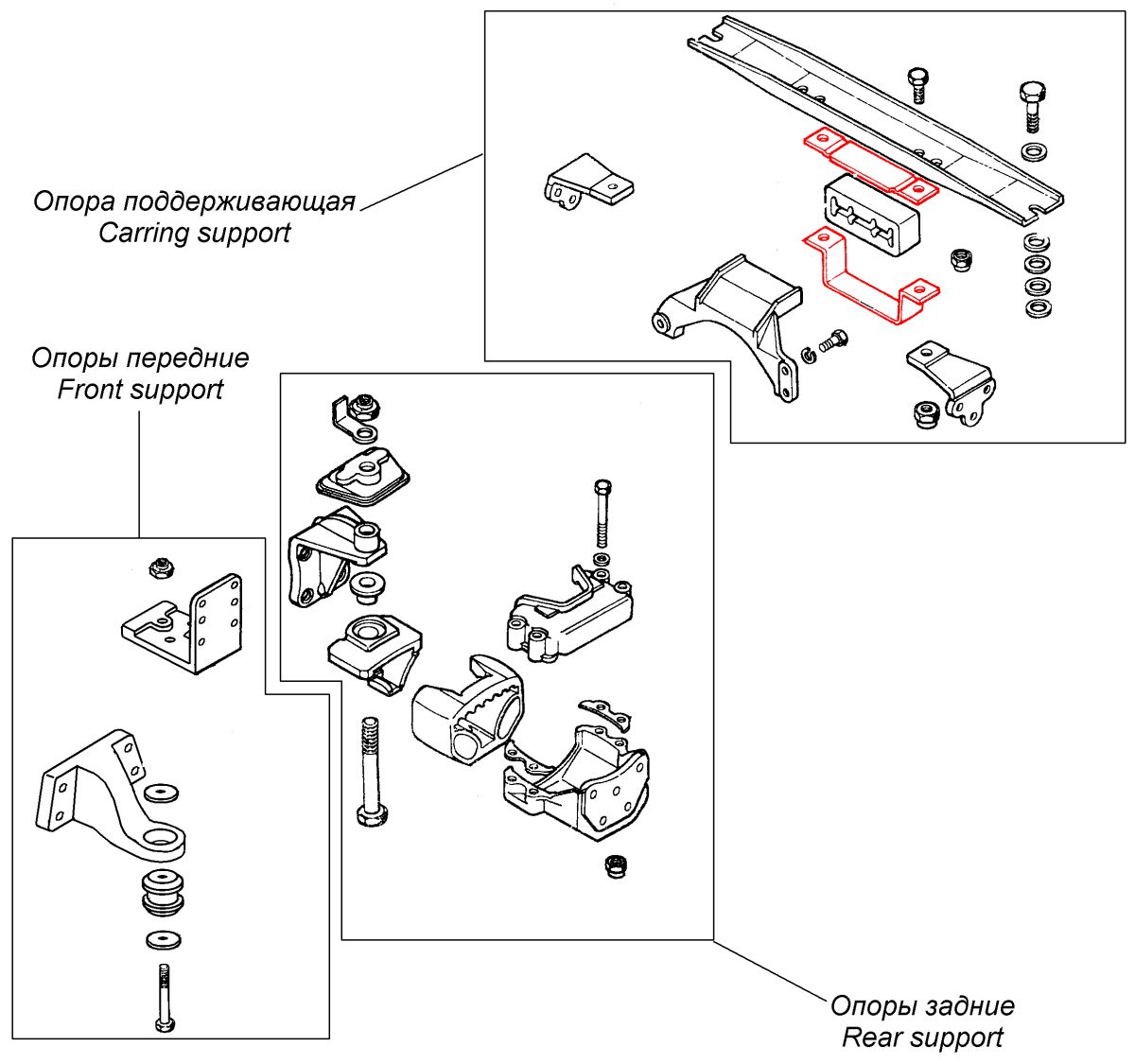 Опора поддерживающая
Carring support

Опоры передние
Front support

Опоры задние
Rear support